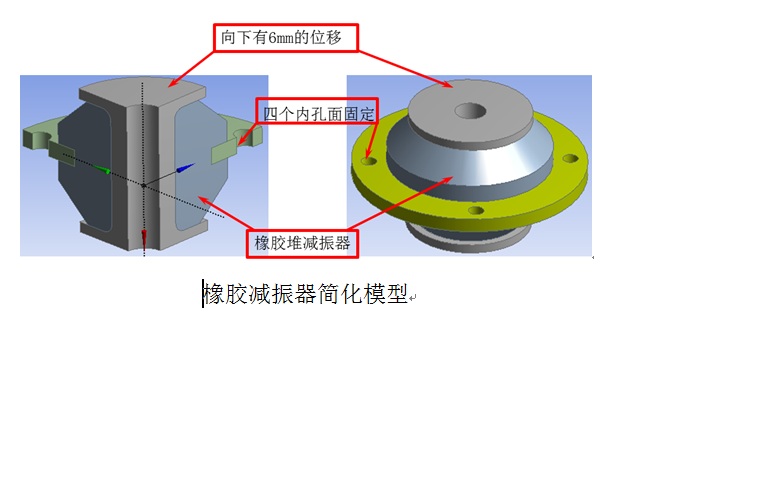 向下有6mm的位移

四个内孔面固定

橡胶堆减振器

橡胶减振器简化模型